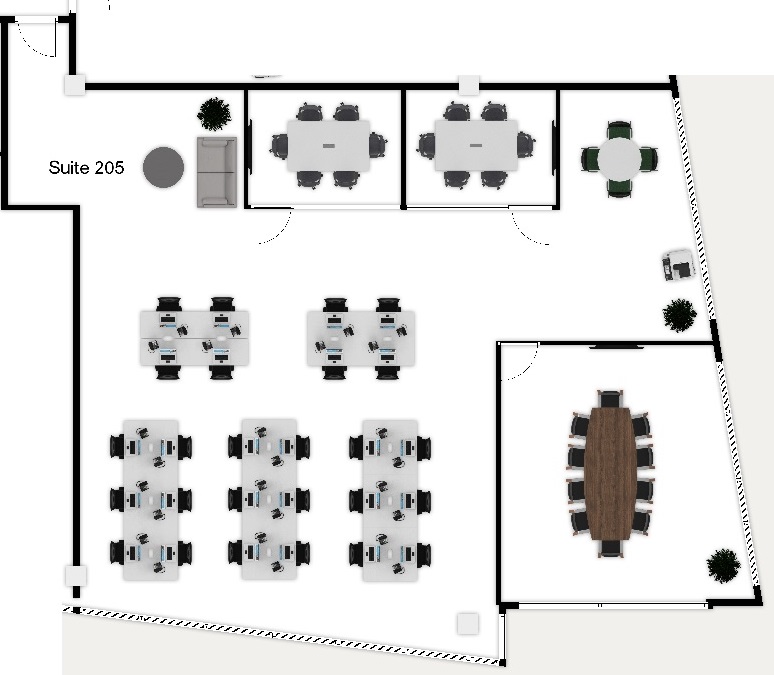 Suite 205